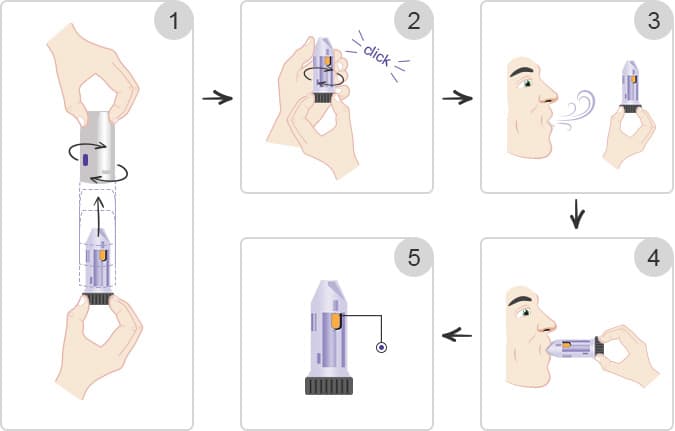 1

2

click

3

4

5