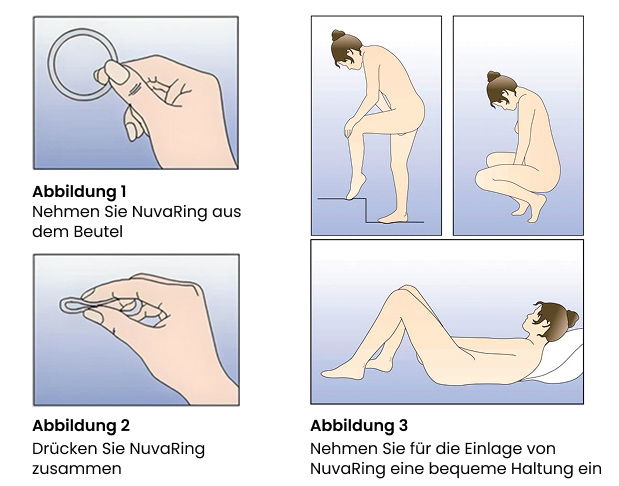 Abbildung 1
Nehmen Sie NuvaRing aus dem Beutel

Abbildung 2
Drücken Sie NuvaRing zusammen

Abbildung 3
Nehmen Sie für die Einlage von NuvaRing eine bequeme Haltung ein