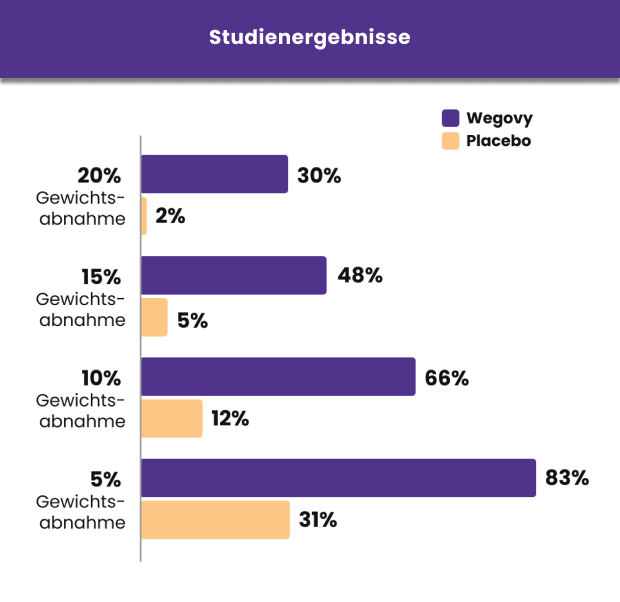 Studienergebnisse

Wegovy
Placebo

20% Gewichtsabnahme
30%
2%

15% Gewichtsabnahme
48%
5%

10% Gewichtsabnahme
66%
12%

5% Gewichtsabnahme
83%
31%